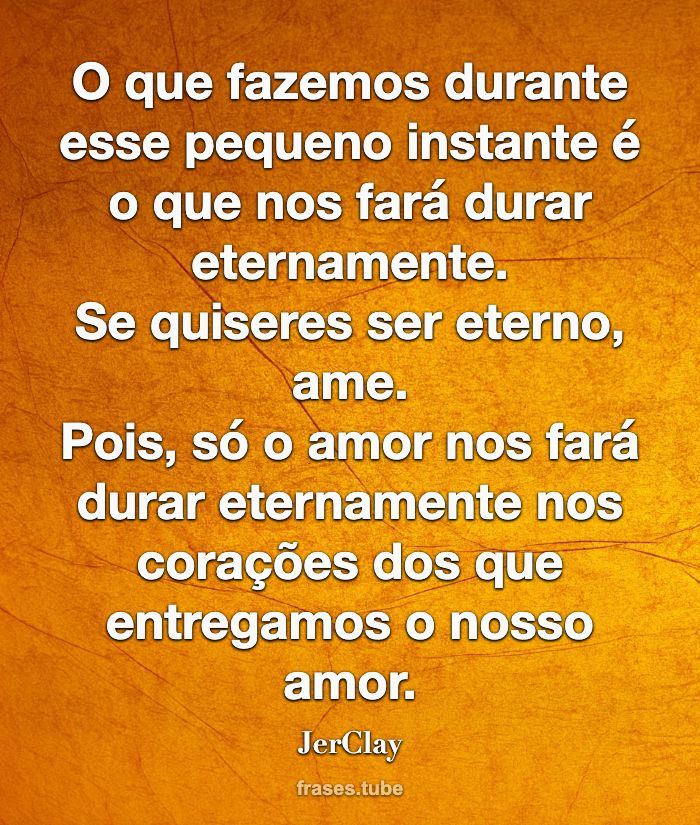 O que fazemos durante esse pequeno instante é o que nos fará durar eternamente.
Se quiseres ser eterno, ame.
Pois, só o amor nos fará durar eternamente nos corações dos que entregamos o nosso amor.

JerClay

frases.tube