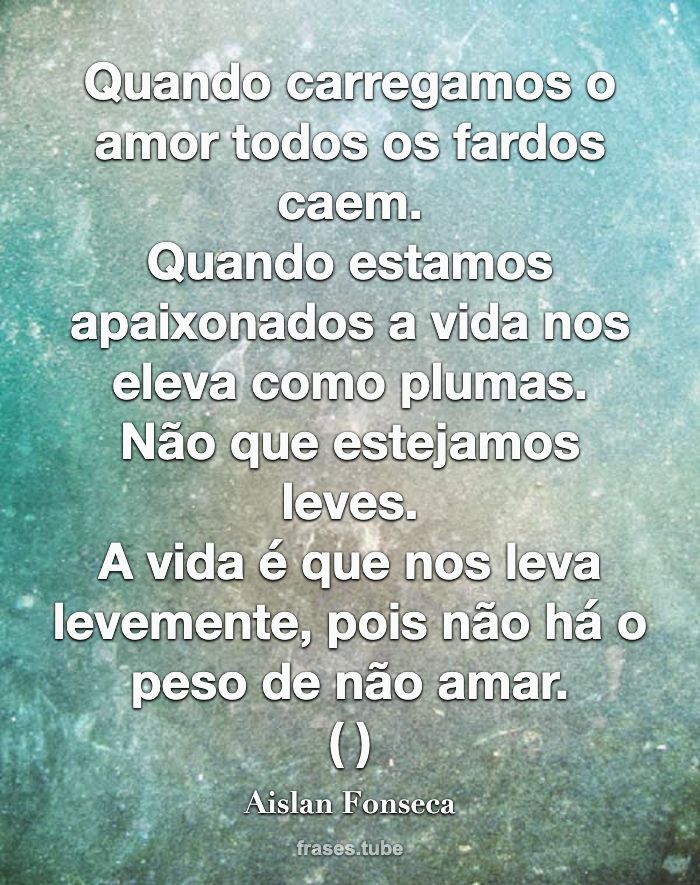 Quando carregamos o amor todos os fardos caem.

Quando estamos apaixonados a vida nos eleva como plumas.

Não que estejamos leves.

A vida é que nos leva levemente, pois não há o peso de não amar.

( )

Aislan Fonseca

frases.tube