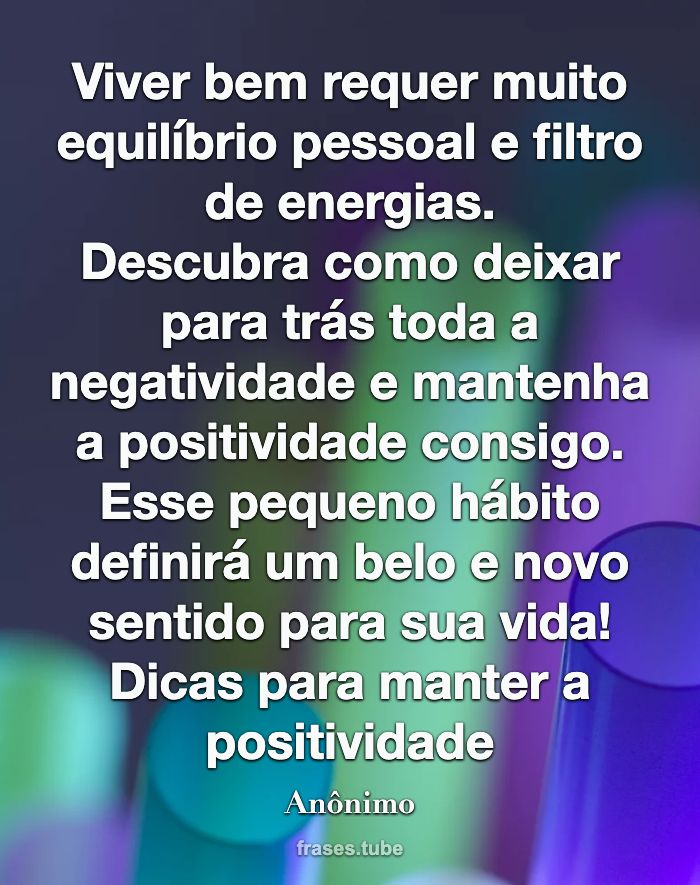 Viver bem requer muito equilíbrio pessoal e filtro de energias.
Descubra como deixar para trás toda a negatividade e mantenha a positividade consigo.
Esse pequeno hábito definirá um belo e novo sentido para sua vida!
Dicas para manter a positividade

Anônimo

frases.tube