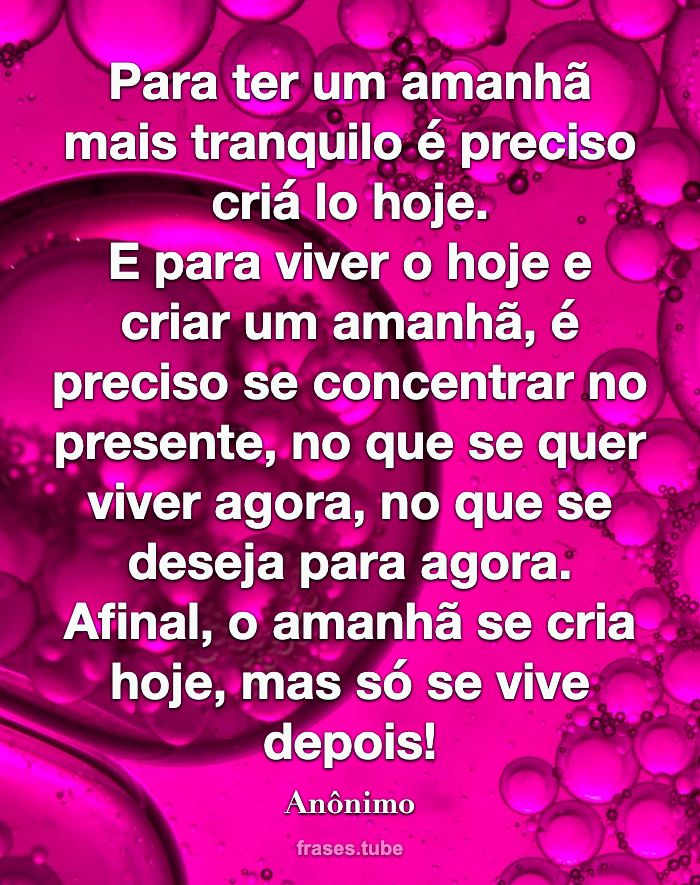 Para ter um amanhã mais tranquilo é preciso criá lo hoje.
E para viver o hoje e criar um amanhã, é preciso se concentrar no presente, no que se quer viver agora, no que se deseja para agora.
Afinal, o amanhã se cria hoje, mas só se vive depois!

Anônimo

frases.tube