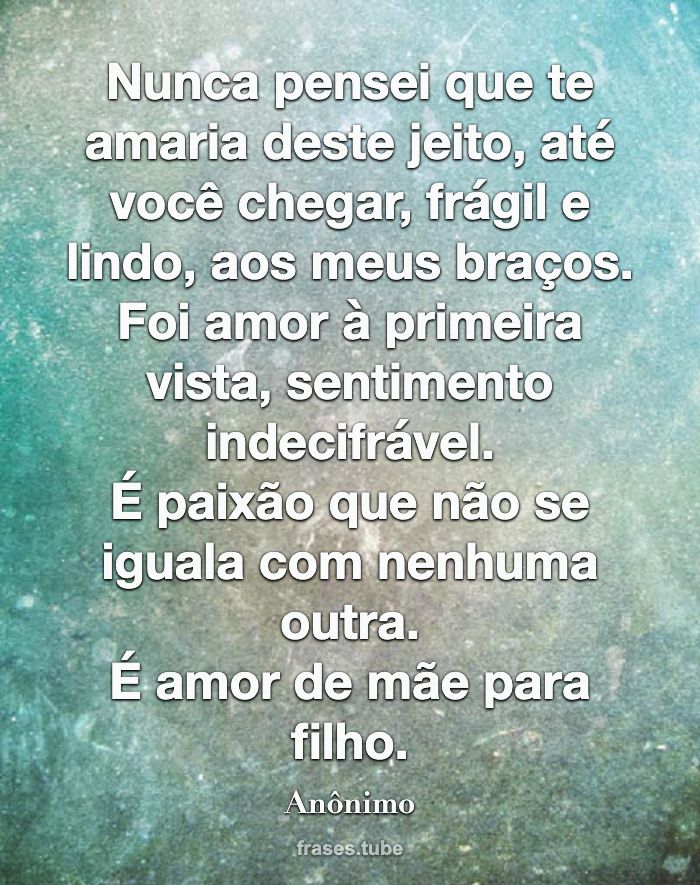 Nunca pensei que te amaria deste jeito, até você chegar, frágil e lindo, aos meus braços. Foi amor à primeira vista, sentimento indecifrável.

É paixão que não se iguala com nenhuma outra.

É amor de mãe para filho.

Anônimo

frases.tube