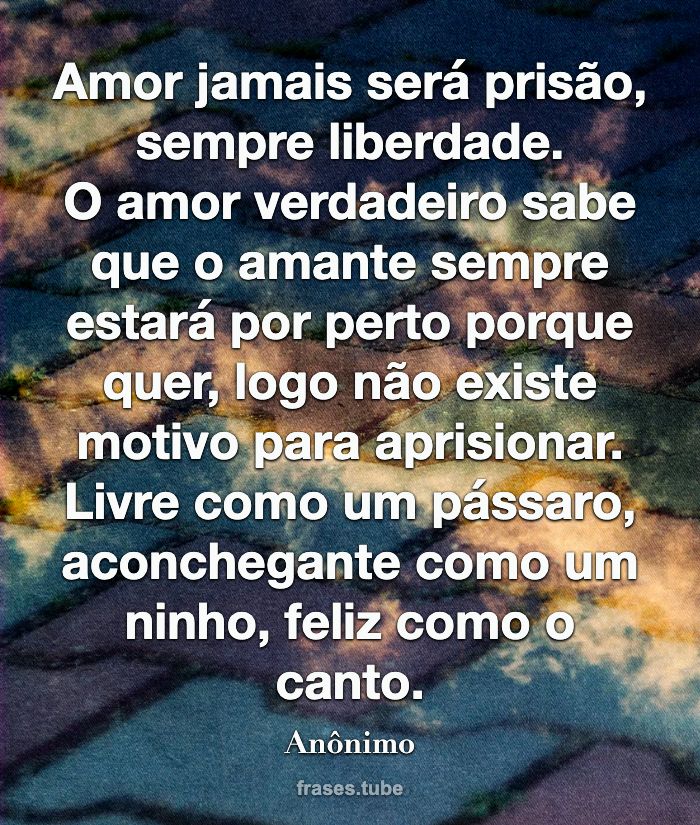 Amor jamais será prisão, sempre liberdade. O amor verdadeiro sabe que o amante sempre estará por perto porque quer, logo não existe motivo para aprisionar. Livre como um pássaro, aconchegante como um ninho, feliz como o canto.

Anônimo

frases.tube