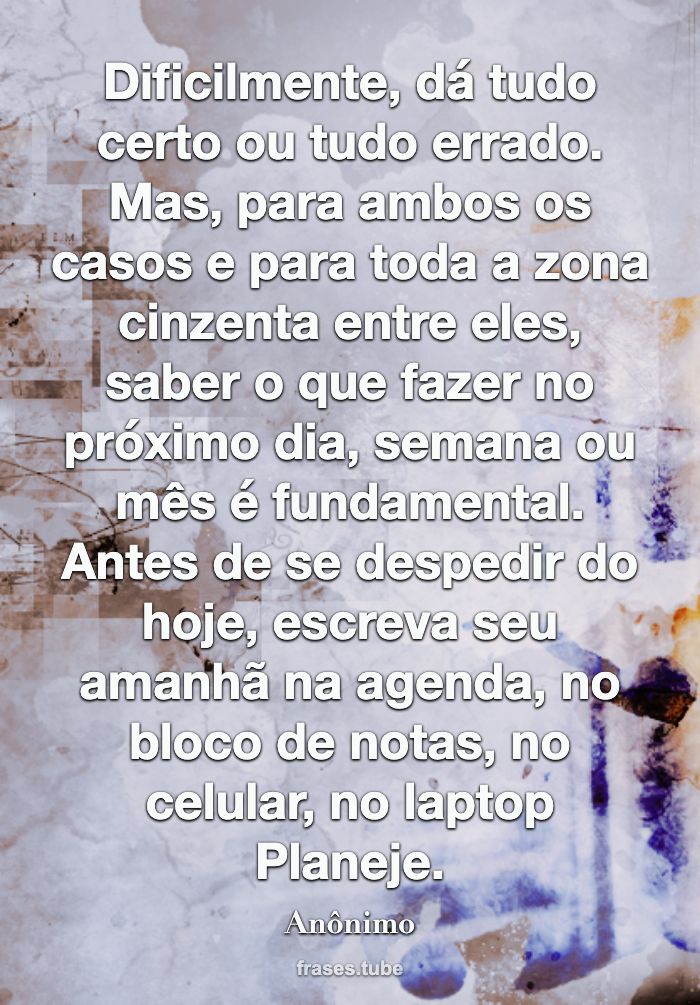 Dificilmente, dá tudo certo ou tudo errado. Mas, para ambos os casos e para toda a zona cinzenta entre eles, saber o que fazer no próximo dia, semana ou mês é fundamental. Antes de se despedir do hoje, escreva seu amanhã na agenda, no bloco de notas, no celular, no laptop Planeje.

Anônimo

frases.tube