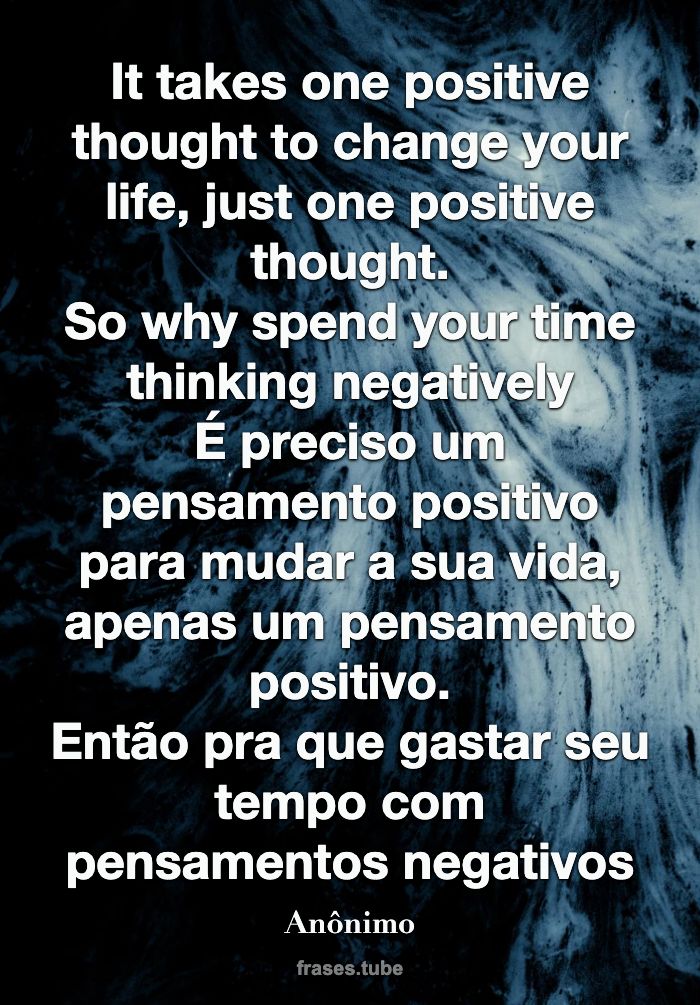 It takes one positive thought to change your life, just one positive thought.
So why spend your time thinking negatively
É preciso um pensamento positivo para mudar a sua vida, apenas um pensamento positivo.
Então pra que gastar seu tempo com pensamentos negativos

Anônimo

frases.tube